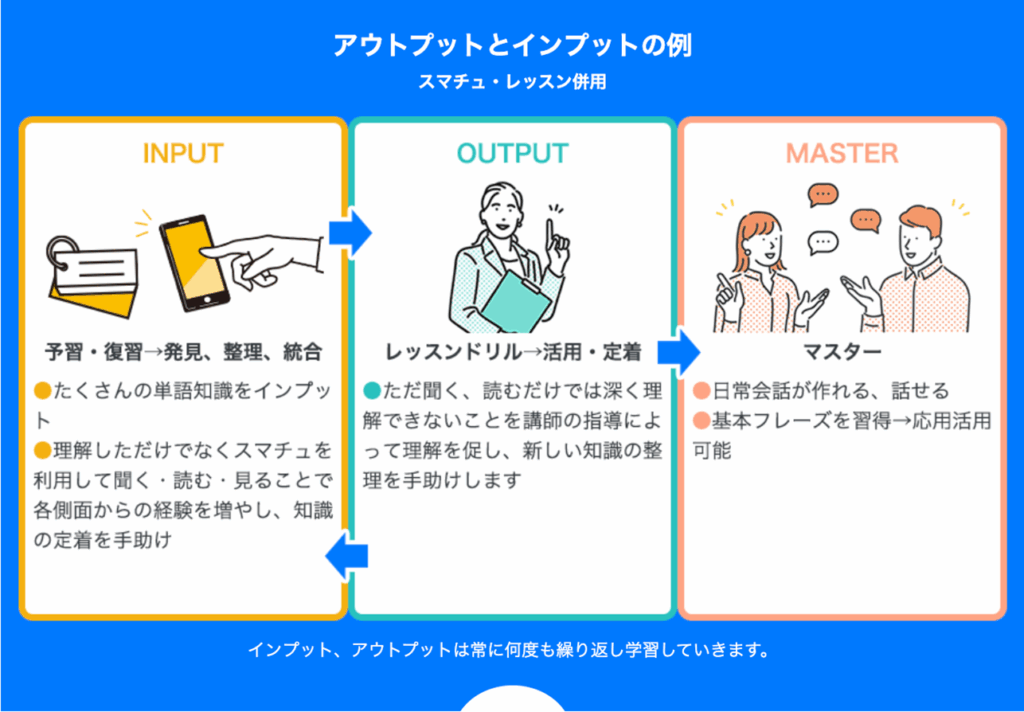 アウトプットとインプットの例
スマチュ・レッスン併用

INPUT

予習・復習→発見、整理、統合

●たくさんの単語知識をインプット
●理解しただけでなくスマチュを利用して聞く・読む・見ることで各側面からの経験を増やし、知識の定着を手助け

OUTPUT

レッスンドリル→活用・定着

●ただ聞く、読むだけでは深く理解できないことを講師の指導によって理解を促し、新しい知識の整理を手助けします

MASTER

マスター

●日常会話が作れる、話せる
●基本フレーズを習得→応用活用可能

インプット、アウトプットは常に何度も繰り返し学習していきます。